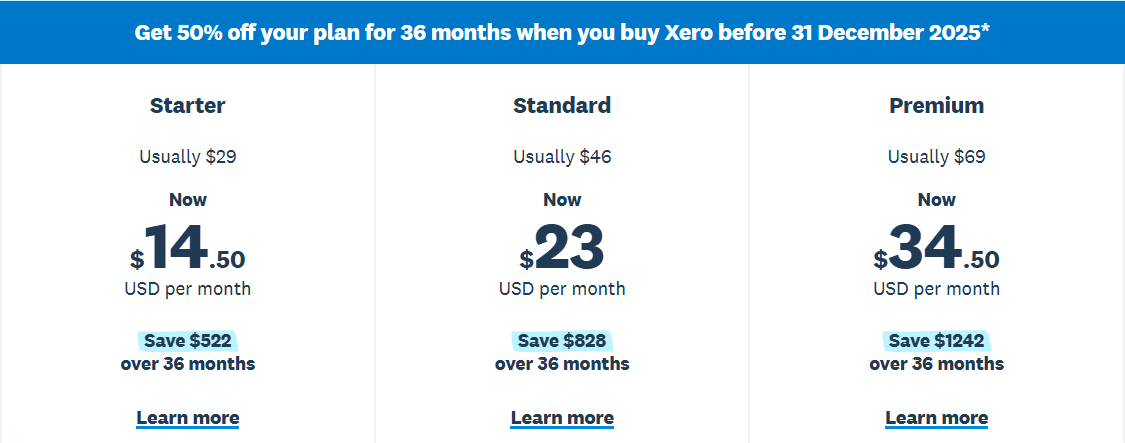 Get 50% off your plan for 36 months when you buy Xero before 31 December 2025*

Starter

Usually $29

Now

$14.50

USD per month

Save $522
over 36 months

Learn more

Standard

Usually $46

Now

$23

USD per month

Save $828
over 36 months

Learn more

Premium

Usually $69

Now

$34.50

USD per month

Save $1242
over 36 months

Learn more